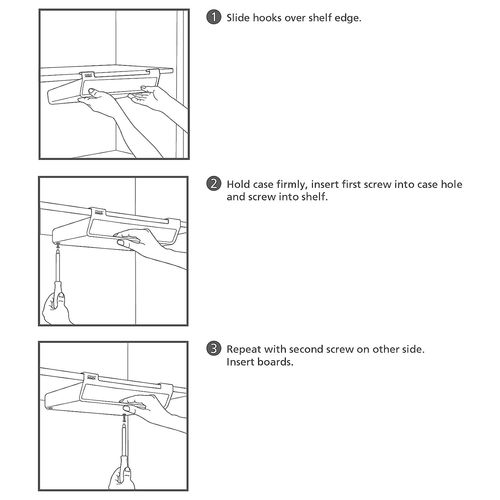 1 Slide hooks over shelf edge.

2 Hold case firmly, insert first screw into case hole and screw into shelf.

3 Repeat with second screw on other side. Insert boards.