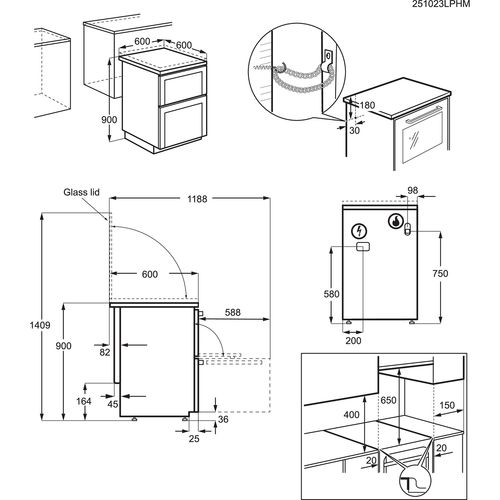 251023LPHM

600
600
900

180
30

Glass lid
1188
600
588
1409
900
82
164
45
36
25

98
750
580
200

400
650
150
20
20