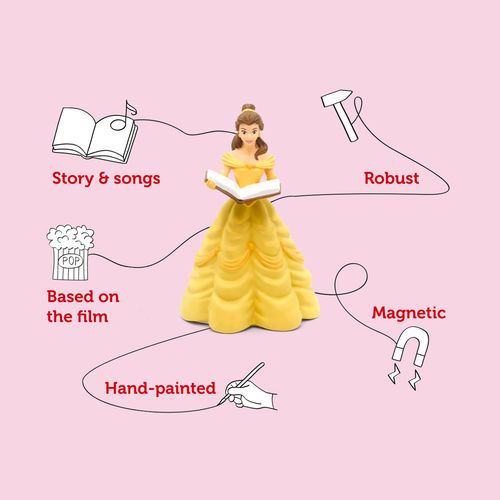 Story & songs

Robust

POP

Based on the film

Magnetic

Hand-painted