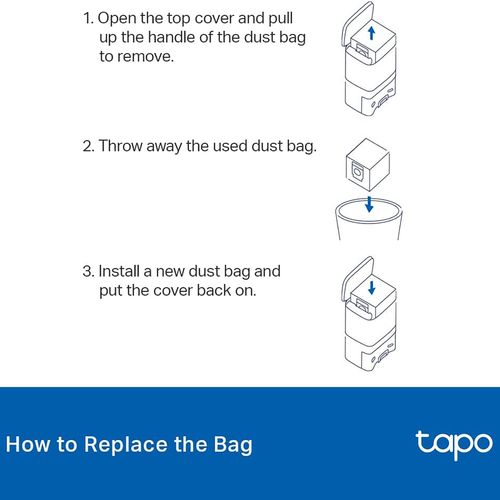 1. Open the top cover and pull up the handle of the dust bag to remove.

2. Throw away the used dust bag.

3. Install a new dust bag and put the cover back on.

How to Replace the Bag

tapo